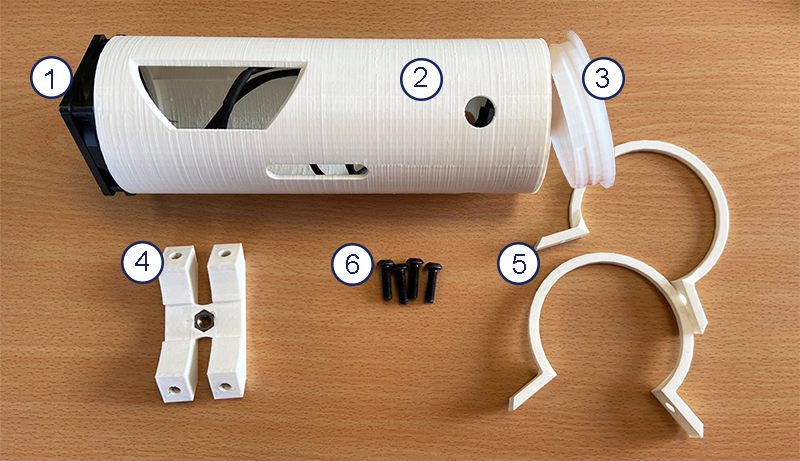 1
2
3
4
6
5